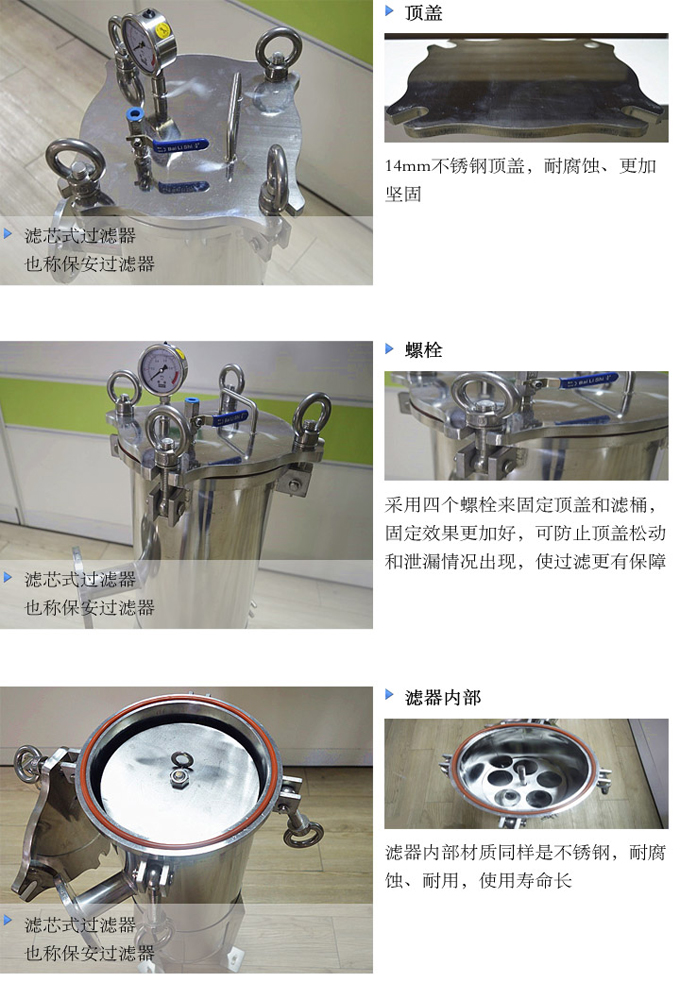 滤芯式过滤器
也称保安过滤器

顶盖

14mm不锈钢顶盖，耐腐蚀、更加坚固

滤芯式过滤器
也称保安过滤器

螺栓

采用四个螺栓来固定顶盖和滤桶，固定效果更加好，可防止顶盖松动和泄漏情况出现，使过滤更有保障

滤芯式过滤器
也称保安过滤器

滤器内部

滤器内部材质同样是不锈钢，耐腐蚀、耐用，使用寿命长